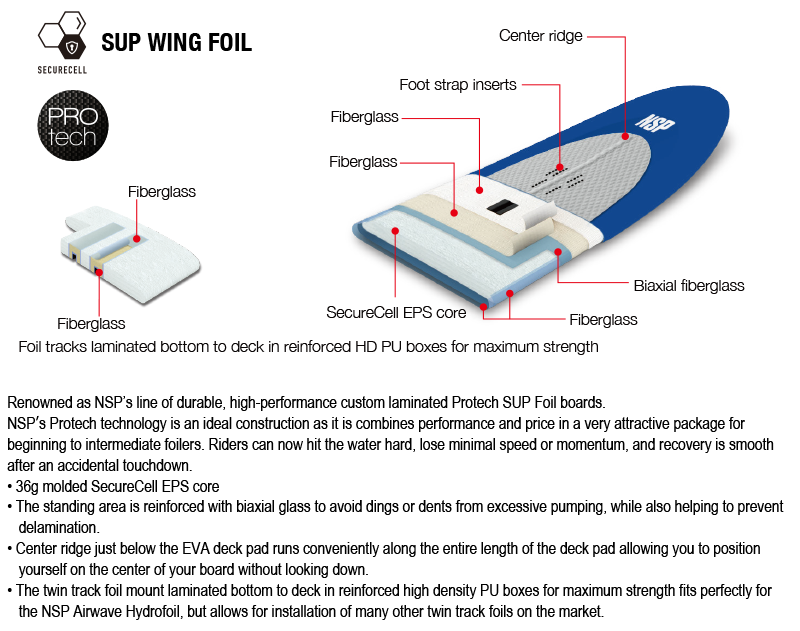 SECURECELL

SUP WING FOIL

PRO tech

Fiberglass

Fiberglass

Center ridge

Foot strap inserts

Fiberglass

Fiberglass

NSP

Biaxial fiberglass

SecureCell EPS core

Fiberglass

Foil tracks laminated bottom to deck in reinforced HD PU boxes for maximum strength

Renowned as NSP's line of durable, high-performance custom laminated Protech SUP Foil boards.
NSP's Protech technology is an ideal construction as it is combines performance and price in a very attractive package for beginning to intermediate foilers. Riders can now hit the water hard, lose minimal speed or momentum, and recovery is smooth after an accidental touchdown.
• 36g molded SecureCell EPS core
• The standing area is reinforced with biaxial glass to avoid dings or dents from excessive pumping, while also helping to prevent delamination.
• Center ridge just below the EVA deck pad runs conveniently along the entire length of the deck pad allowing you to position yourself on the center of your board without looking down.
• The twin track foil mount laminated bottom to deck in reinforced high density PU boxes for maximum strength fits perfectly for the NSP Airwave Hydrofoil, but allows for installation of many other twin track foils on the market.