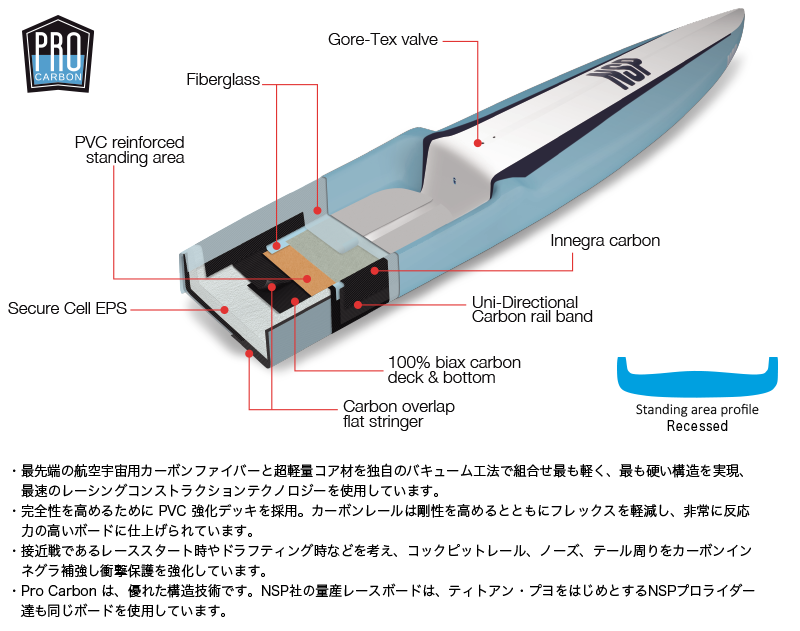 PRO CARBON

Gore-Tex valve

Fiberglass

PVC reinforced standing area

Innegra carbon

Secure Cell EPS

Uni-Directional Carbon rail band

100% biax carbon deck & bottom

Carbon overlap flat stringer

Standing area profile
Recessed

・最先端の航空宇宙用カーボンファイバーと超軽量コア材を独自のバキューム工法で組合せ最も軽く、最も硬い構造を実現、最速のレーシングコンストラクションテクノロジーを使用しています。

・完全性を高めるために PVC 強化デッキを採用。カーボンレールは剛性を高めるとともにフレックスを軽減し、非常に反応力の高いボードに仕上げられています。

・接近戦であるレーススタート時やドラフティング時などを考え、コックピットレール、ノーズ、テール周りをカーボンインネグラ補強し衝撃保護を強化しています。

・Pro Carbon は、優れた構造技術です。NSP社の量産レースボードは、ティトアン・プヨをはじめとするNSPプロライダー達も同じボードを使用しています。